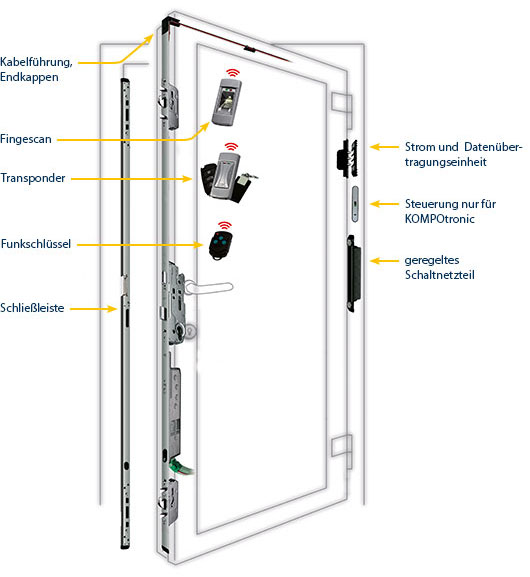 Kabelführung, Endkappen

Fingescan

Transponder

Funkschlüssel

Schließleiste

Strom und Datenübertragungseinheit

Steuerung nur für KOMPOtronic

geregeltes Schaltnetzteil